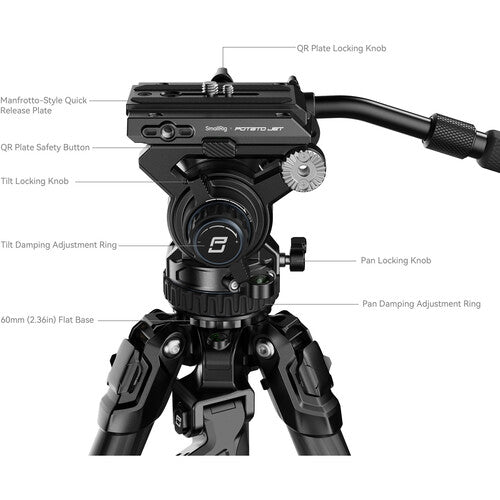 QR Plate Locking Knob

Manfrotto-Style Quick Release Plate

SmallRig · POTATO JET

QR Plate Safety Button

Tilt Locking Knob

Tilt Damping Adjustment Ring

Pan Locking Knob

Pan Damping Adjustment Ring

60mm (2.36in) Flat Base