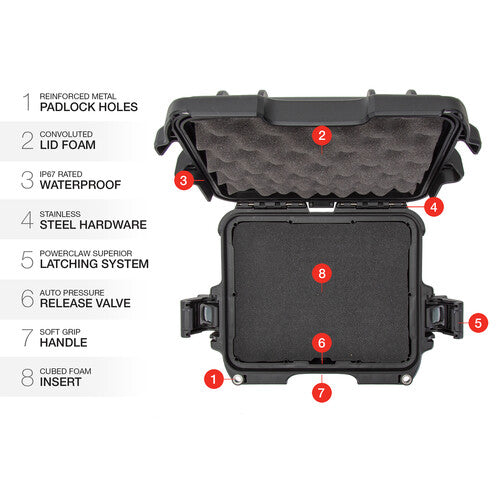 1 REINFORCED METAL
PADLOCK HOLES

2 CONVOLUTED
LID FOAM

3 IP67 RATED
WATERPROOF

4 STAINLESS
STEEL HARDWARE

5 POWERCLAW SUPERIOR
LATCHING SYSTEM

6 AUTO PRESSURE
RELEASE VALVE

7 SOFT GRIP
HANDLE

8 CUBED FOAM
INSERT

2
3
4
8
5
6
1
7