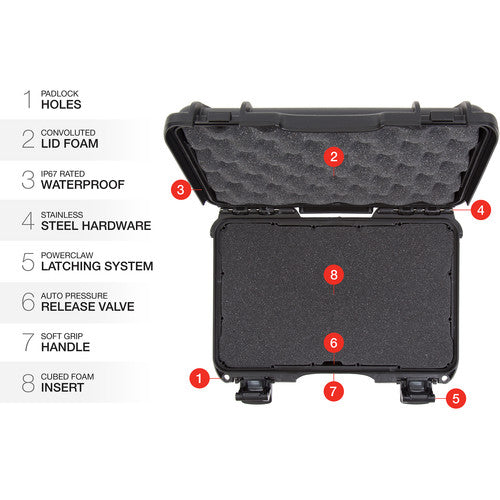 1 PADLOCK HOLES

2 CONVOLUTED LID FOAM

3 IP67 RATED WATERPROOF

4 STAINLESS STEEL HARDWARE

5 POWERCLAW LATCHING SYSTEM

6 AUTO PRESSURE RELEASE VALVE

7 SOFT GRIP HANDLE

8 CUBED FOAM INSERT

2
3
4
8
6
1
7
5