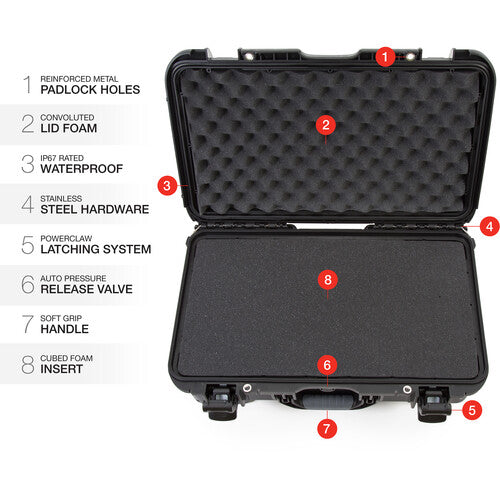 1 REINFORCED METAL PADLOCK HOLES

2 CONVOLUTED LID FOAM

3 IP67 RATED WATERPROOF

4 STAINLESS STEEL HARDWARE

5 POWERCLAW LATCHING SYSTEM

6 AUTO PRESSURE RELEASE VALVE

7 SOFT GRIP HANDLE

8 CUBED FOAM INSERT

1
2
3
4
8
6
5
7