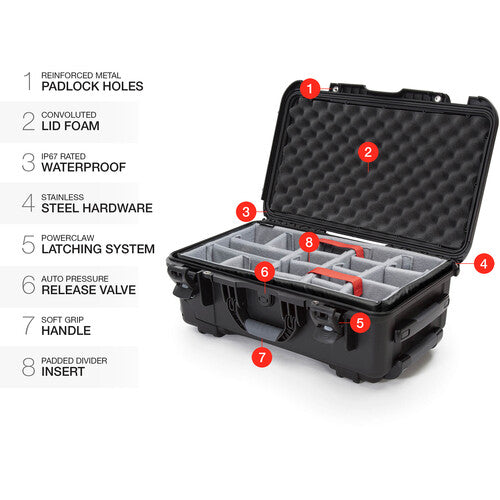 1 REINFORCED METAL
PADLOCK HOLES

2 CONVOLUTED
LID FOAM

3 IP67 RATED
WATERPROOF

4 STAINLESS
STEEL HARDWARE

5 POWERCLAW
LATCHING SYSTEM

6 AUTO PRESSURE
RELEASE VALVE

7 SOFT GRIP
HANDLE

8 PADDED DIVIDER
INSERT

1
2
3
8
4
6
5
7