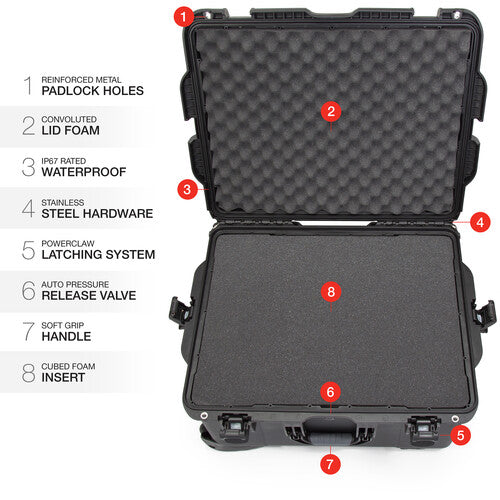 1 REINFORCED METAL
PADLOCK HOLES

2 CONVOLUTED
LID FOAM

3 IP67 RATED
WATERPROOF

4 STAINLESS
STEEL HARDWARE

5 POWERCLAW
LATCHING SYSTEM

6 AUTO PRESSURE
RELEASE VALVE

7 SOFT GRIP
HANDLE

8 CUBED FOAM
INSERT

1

2

3

4

8

6

5

7