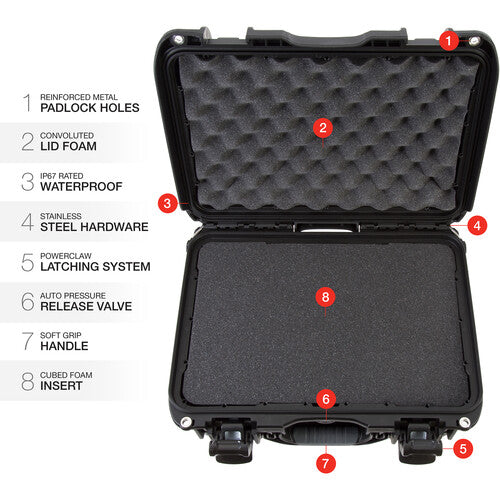 1 REINFORCED METAL
PADLOCK HOLES

2 CONVOLUTED
LID FOAM

3 IP67 RATED
WATERPROOF

4 STAINLESS
STEEL HARDWARE

5 POWERCLAW
LATCHING SYSTEM

6 AUTO PRESSURE
RELEASE VALVE

7 SOFT GRIP
HANDLE

8 CUBED FOAM
INSERT

1
2
3
4
8
6
5
7