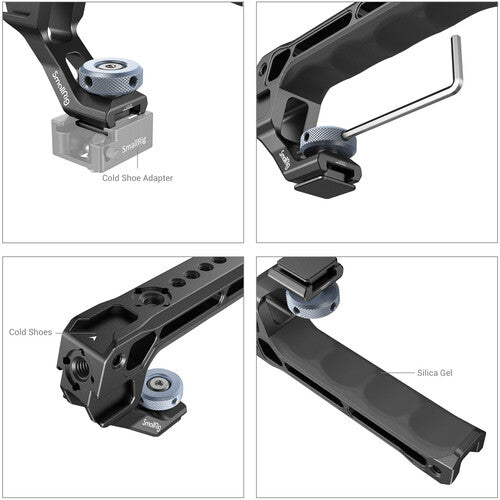 SmallRig

SmallRig

Cold Shoe Adapter

SmallRig

Cold Shoes

SmallRig

Silica Gel